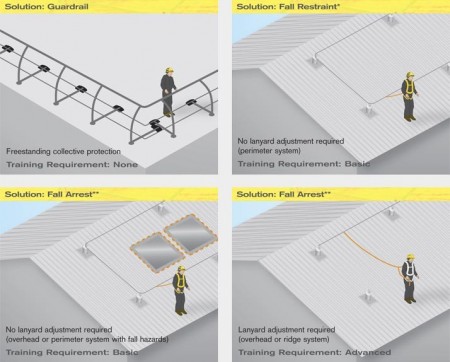 Solution: Guardrail

Freestanding collective protection

Training Requirement: None

Solution: Fall Restraint*

No lanyard adjustment required (perimeter system)

Training Requirement: Basic

Solution: Fall Arrest**

No lanyard adjustment required (overhead or perimeter system with fall hazards)

Training Requirement: Basic

Solution: Fall Arrest**

Lanyard adjustment required (overhead or ridge system)

Training Requirement: Advanced