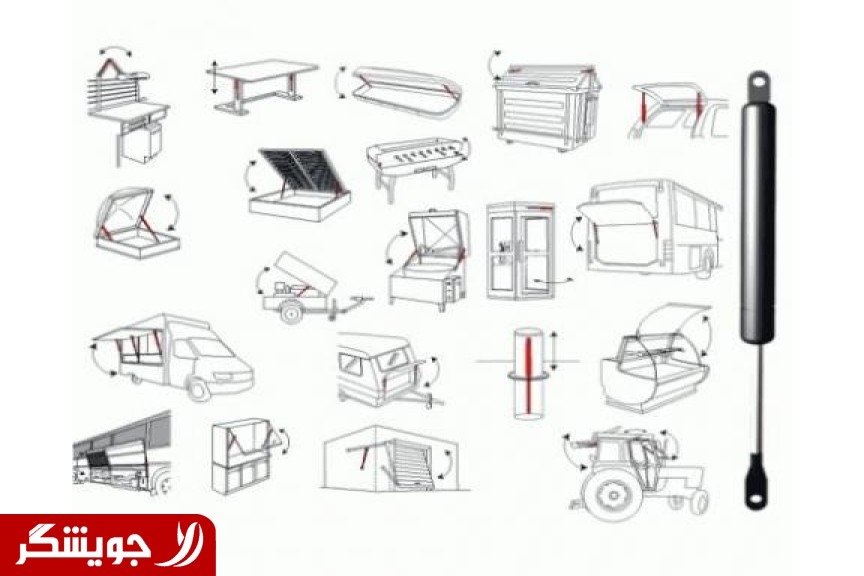 جویشگر