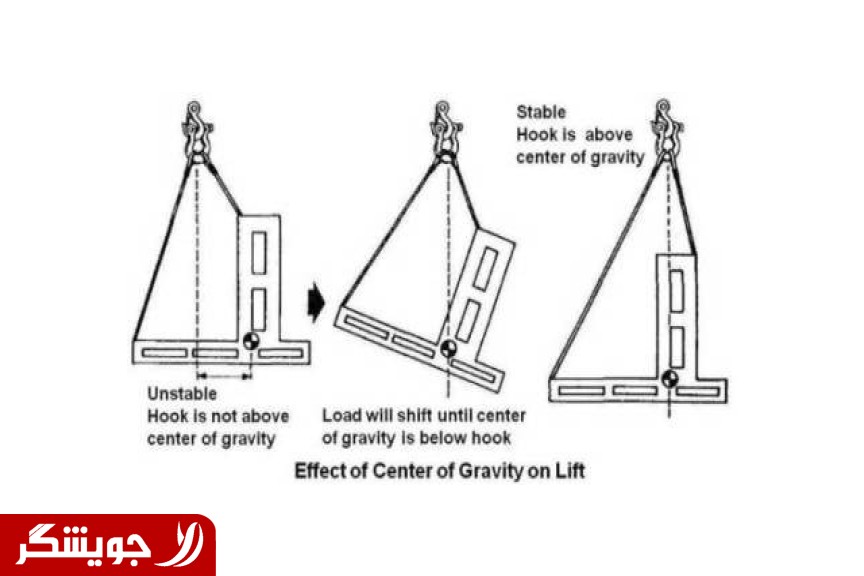 Stable
Hook is above
center of gravity

Unstable
Hook is not above
center of gravity

Load will shift until center
of gravity is below hook

Effect of Center of Gravity on Lift

جویشگر