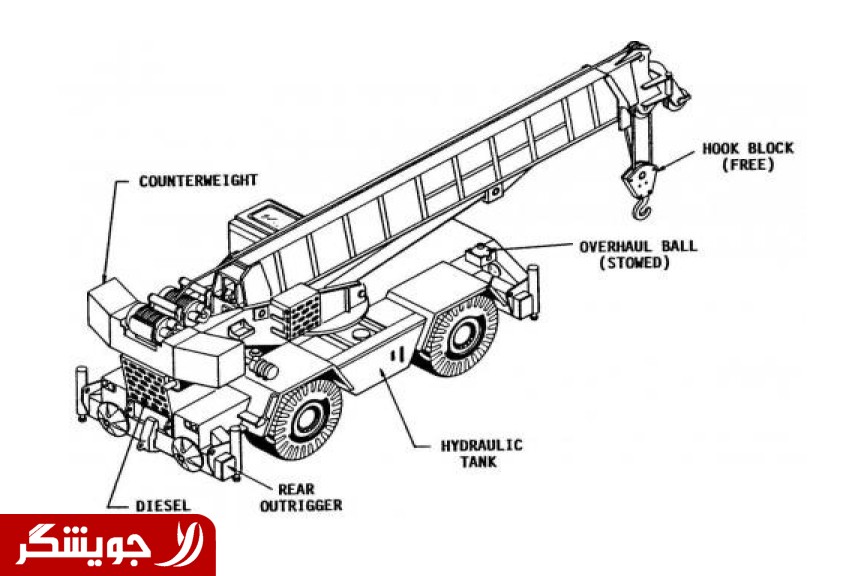 COUNTERWEIGHT

HOOK BLOCK (FREE)

OVERHAUL BALL (STOWED)

HYDRAULIC TANK

REAR OUTRIGGER

DIESEL

جویشگر